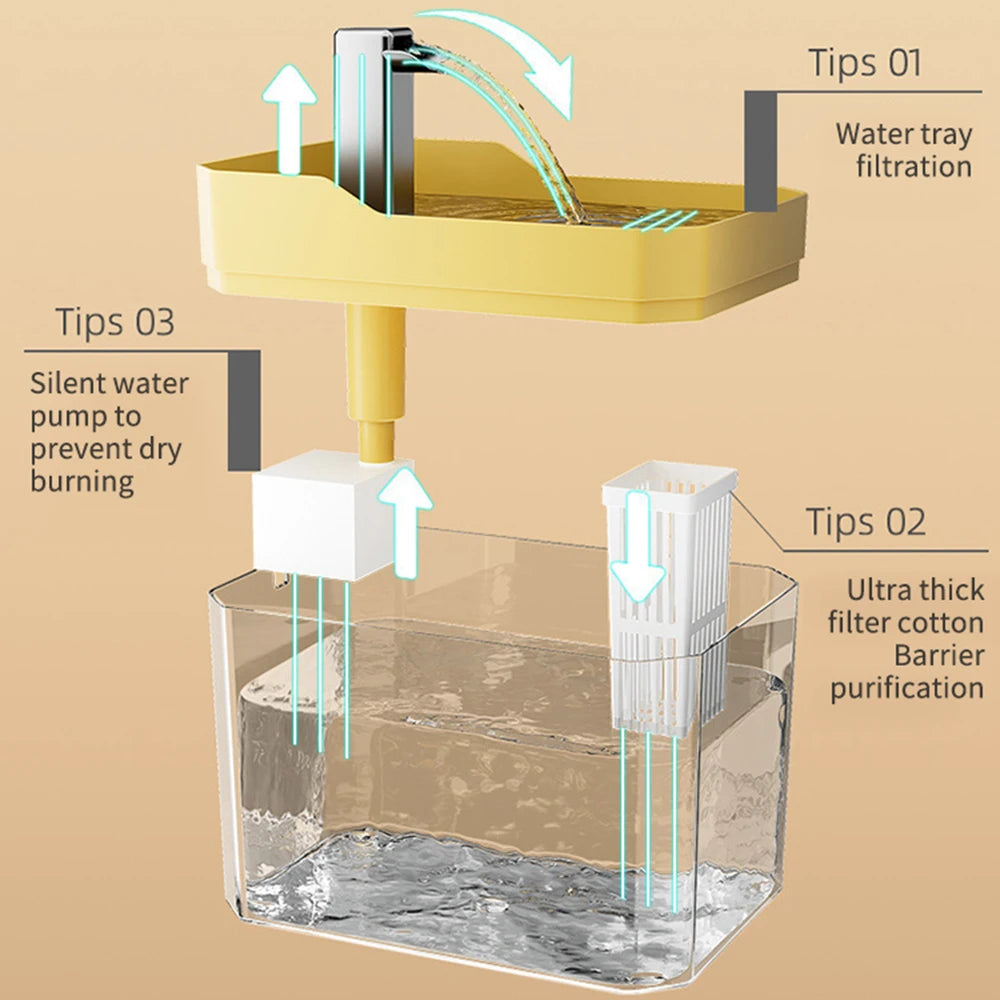 Tips 01
Water tray filtration

Tips 03
Silent water pump to prevent dry burning

Tips 02
Ultra thick filter cotton Barrier purification