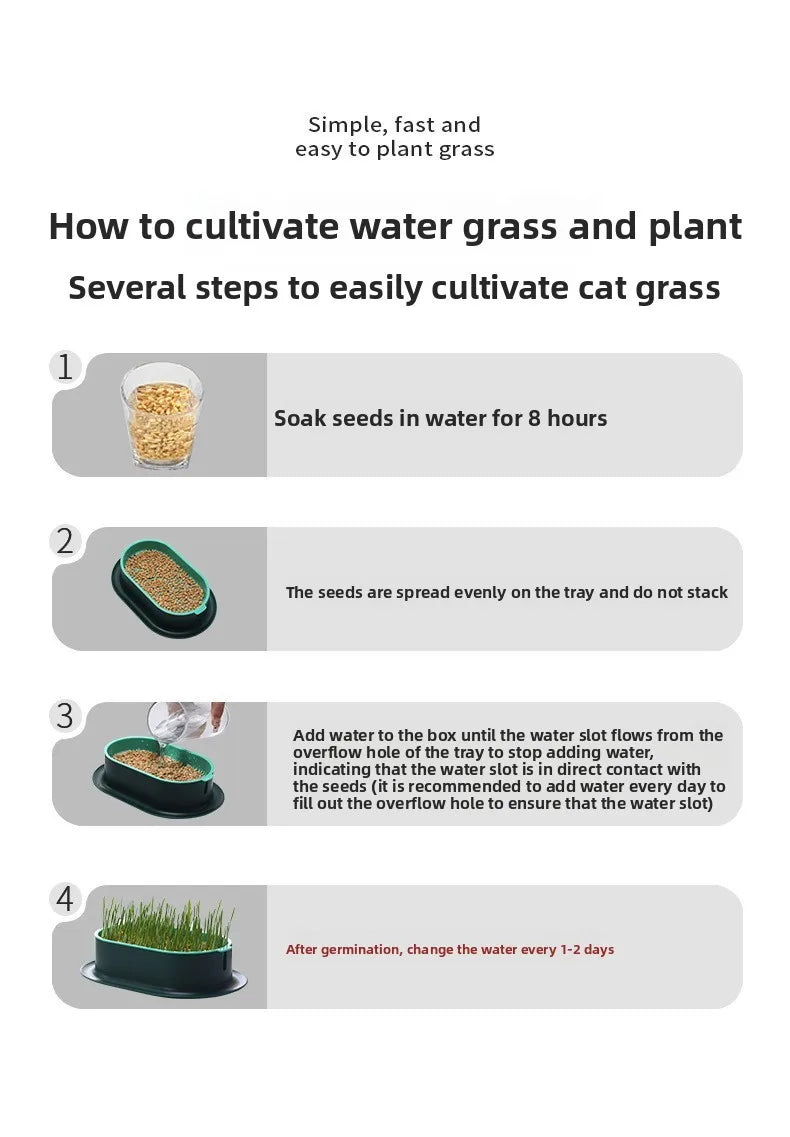 Simple, fast and easy to plant grass

How to cultivate water grass and plant

Several steps to easily cultivate cat grass

1

Soak seeds in water for 8 hours

2

The seeds are spread evenly on the tray and do not stack

3

Add water to the box until the water slot flows from the overflow hole of the tray to stop adding water, indicating that the water slot is in direct contact with the seeds (it is recommended to add water every day to fill out the overflow hole to ensure that the water slot)

4

After germination, change the water every 1-2 days